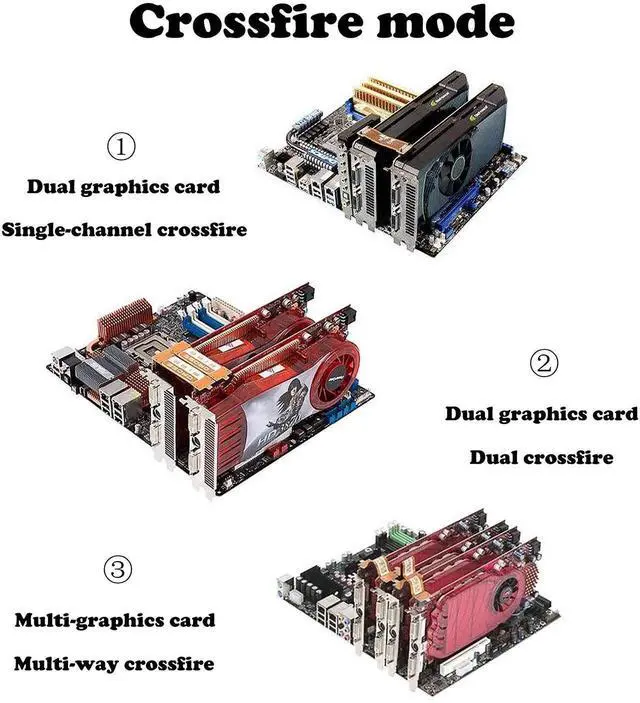 Crossfire mode

①

Dual graphics card

Single-channel crossfire

②

Dual graphics card

Dual crossfire

③

Multi-graphics card

Multi-way crossfire