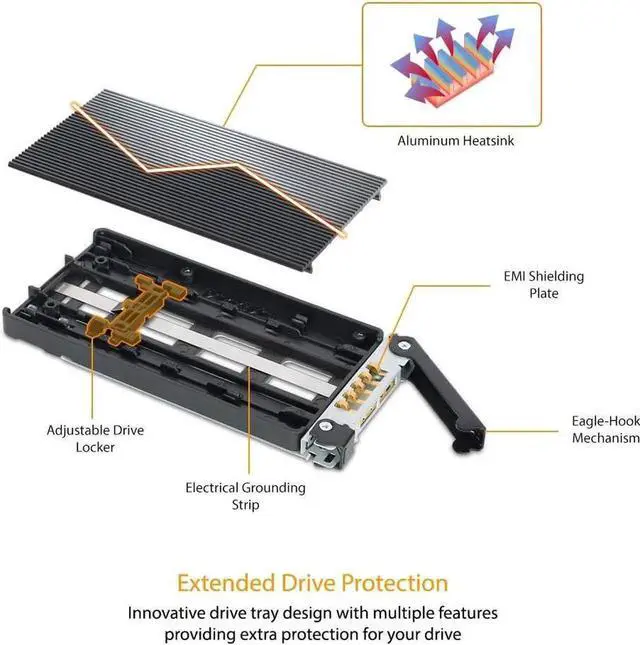 Aluminum Heatsink

EMI Shielding Plate

Eagle-Hook Mechanism

Adjustable Drive Locker

Electrical Grounding Strip

Extended Drive Protection

Innovative drive tray design with multiple features providing extra protection for your drive