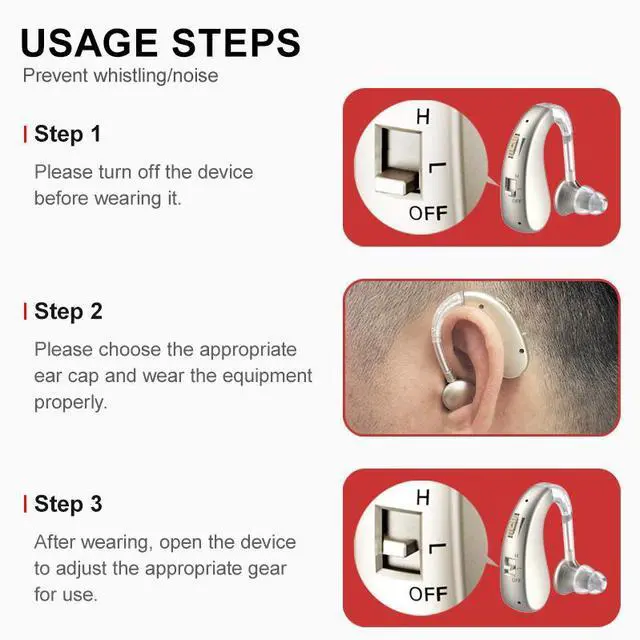 USAGE STEPS
Prevent whistling/noise

Step 1
Please turn off the device before wearing it.

H
L
OFF

Step 2
Please choose the appropriate ear cap and wear the equipment properly.

Step 3
After wearing, open the device to adjust the appropriate gear for use.

H
L
OFF