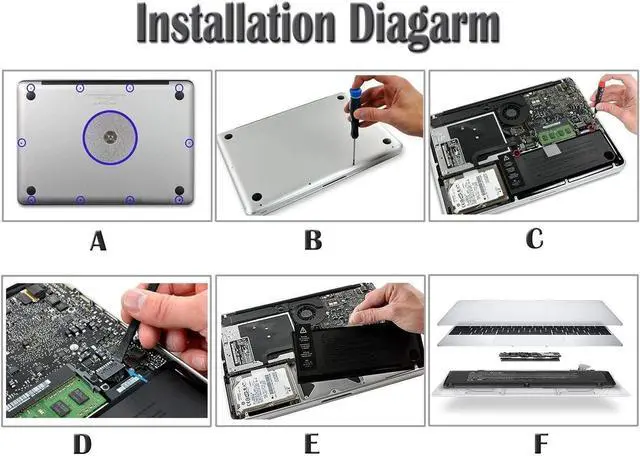 Installation Diagarm

A

B

C

D

E

F