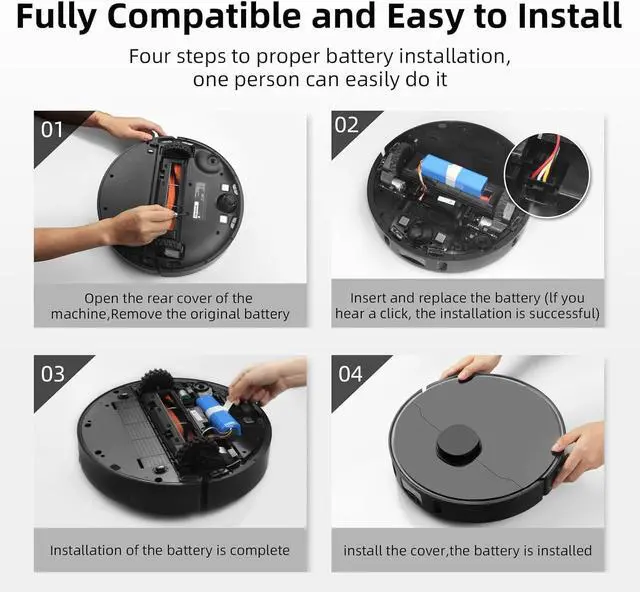 Fully Compatible and Easy to Install

Four steps to proper battery installation, one person can easily do it

01

Open the rear cover of the machine,Remove the original battery

02

Insert and replace the battery (If you hear a click, the installation is successful)

03

Installation of the battery is complete

04

install the cover,the battery is installed