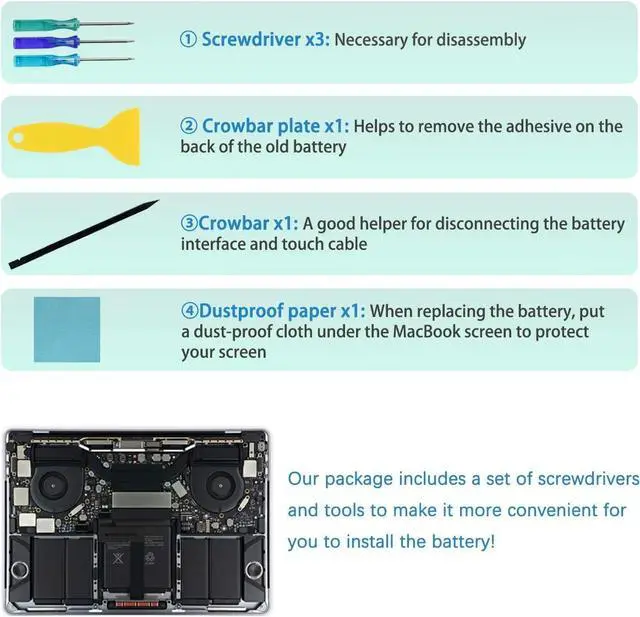 ① Screwdriver x3: Necessary for disassembly

② Crowbar plate x1: Helps to remove the adhesive on the back of the old battery

③Crowbar x1: A good helper for disconnecting the battery interface and touch cable

④Dustproof paper x1: When replacing the battery, put a dust-proof cloth under the MacBook screen to protect your screen

Our package includes a set of screwdrivers and tools to make it more convenient for you to install the battery!