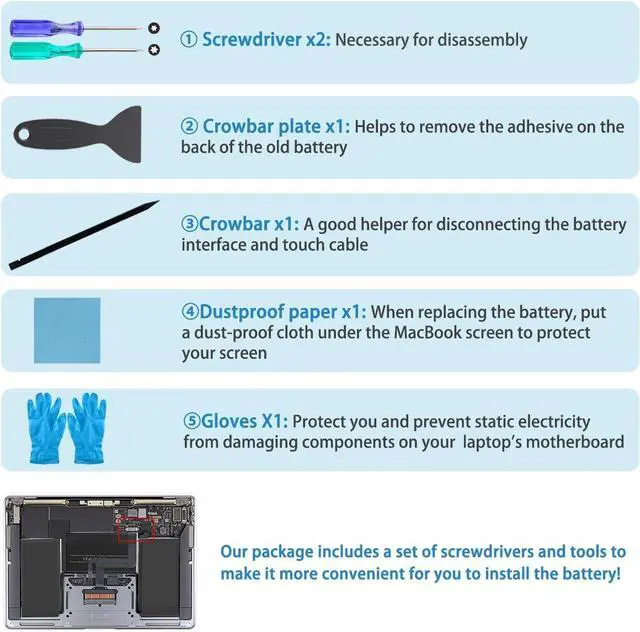 ① Screwdriver x2: Necessary for disassembly

② Crowbar plate x1: Helps to remove the adhesive on the back of the old battery

③Crowbar x1: A good helper for disconnecting the battery interface and touch cable

④Dustproof paper x1: When replacing the battery, put a dust-proof cloth under the MacBook screen to protect your screen

⑤Gloves X1: Protect you and prevent static electricity from damaging components on your laptop's motherboard

Our package includes a set of screwdrivers and tools to make it more convenient for you to install the battery!