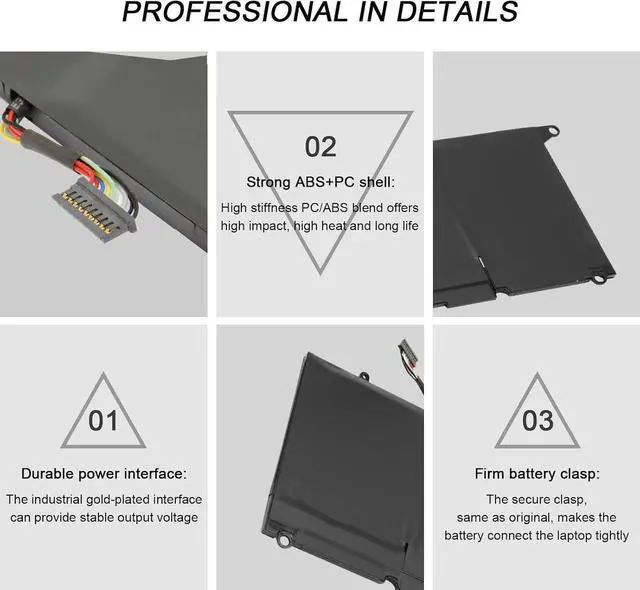 PROFESSIONAL IN DETAILS

02

Strong ABS+PC shell:

High stiffness PC/ABS blend offers high impact, high heat and long life

01

Durable power interface:

The industrial gold-plated interface can provide stable output voltage

03

Firm battery clasp:

The secure clasp, same as original, makes the battery connect the laptop tightly