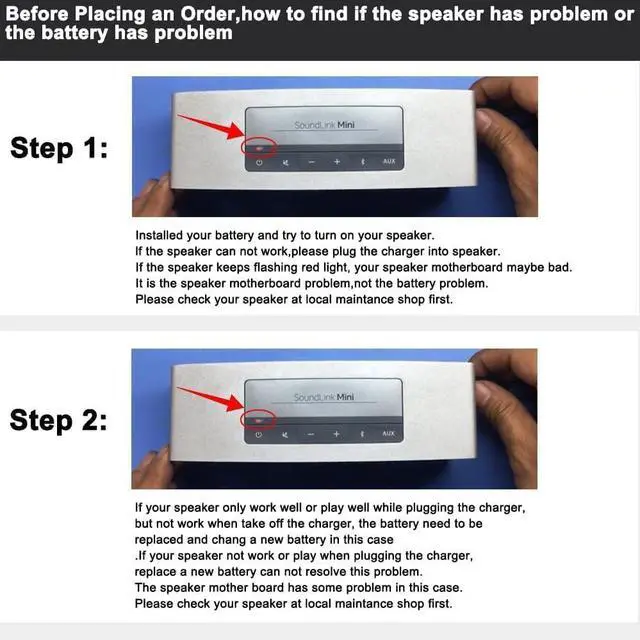 Before Placing an Order,how to find if the speaker has problem or the battery has problem

Step 1:

SoundLink Mini

AUX

Installed your battery and try to turn on your speaker.
If the speaker can not work,please plug the charger into speaker.
If the speaker keeps flashing red light, your speaker motherboard maybe bad.
It is the speaker motherboard problem,not the battery problem.
Please check your speaker at local maintance shop first.

Step 2:

SoundLink Mini

AUX

If your speaker only work well or play well while plugging the charger, but not work when take off the charger, the battery need to be replaced and chang a new battery in this case
.If your speaker not work or play when plugging the charger, replace a new battery can not resolve this problem.
The speaker mother board has some problem in this case.
Please check your speaker at local maintance shop first.