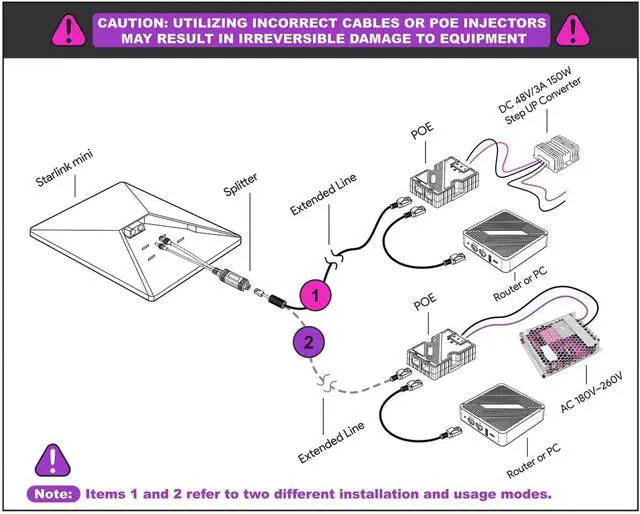 CAUTION: UTILIZING INCORRECT CABLES OR POE INJECTORS MAY RESULT IN IRREVERSIBLE DAMAGE TO EQUIPMENT

Starlink mini

Splitter

Extended Line

POE

DC 48V/3A 150W Step UP Converter

Router or PC

1

2

POE

AC 180V~260V

Extended Line

Router or PC

Note: Items 1 and 2 refer to two different installation and usage modes.