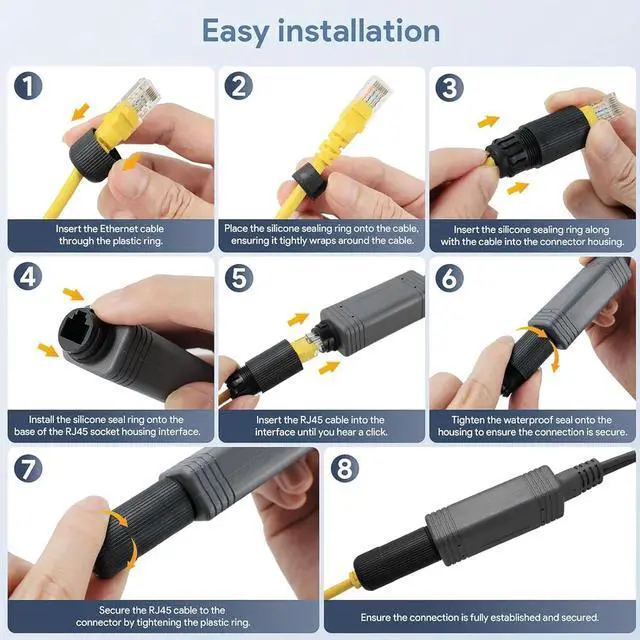 Easy installation

1
Insert the Ethernet cable through the plastic ring.

2
Place the silicone sealing ring onto the cable, ensuring it tightly wraps around the cable.

3
Insert the silicone sealing ring along with the cable into the connector housing.

4
Install the silicone seal ring onto the base of the RJ45 socket housing interface.

5
Insert the RJ45 cable into the interface until you hear a click.

6
Tighten the waterproof seal onto the housing to ensure the connection is secure.

7
Secure the RJ45 cable to the connector by tightening the plastic ring.

8
Ensure the connection is fully established and secured.