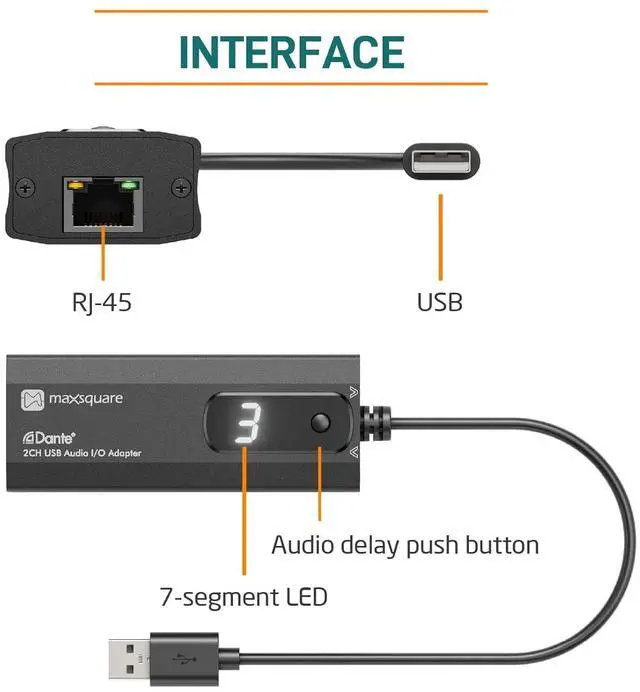 INTERFACE

RJ-45

USB

maxsquare

Dante®

2CH USB Audio I/O Adapter

3

Audio delay push button

7-segment LED