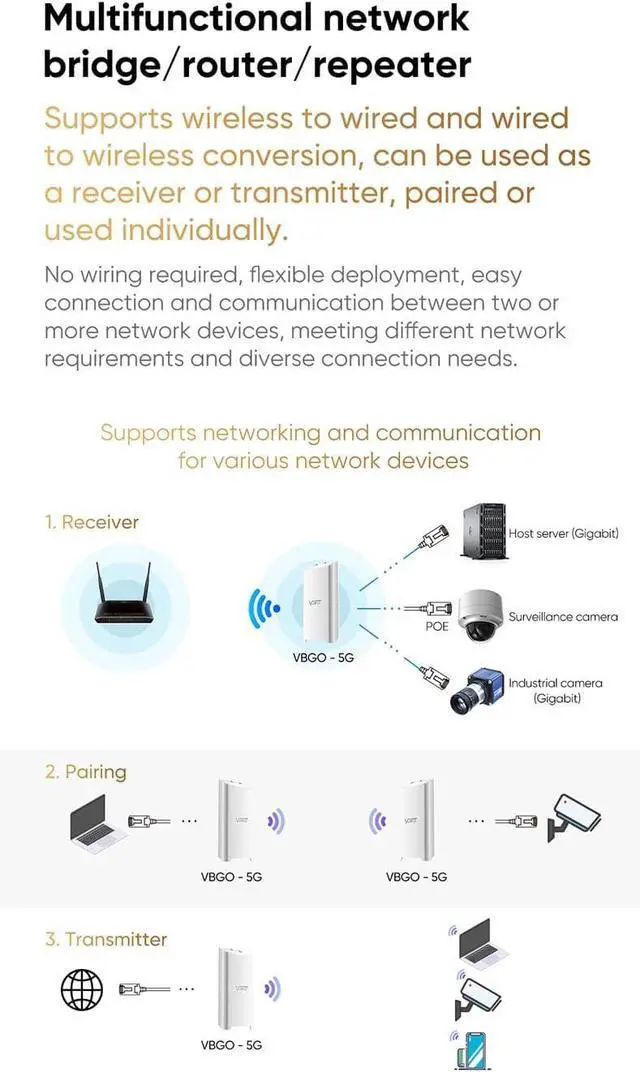 Multifunctional network bridge/router/repeater

Supports wireless to wired and wired to wireless conversion, can be used as a receiver or transmitter, paired or used individually.

No wiring required, flexible deployment, easy connection and communication between two or more network devices, meeting different network requirements and diverse connection needs.

Supports networking and communication for various network devices

1. Receiver

VBGO - 5G

POE

Host server (Gigabit)

Surveillance camera

Industrial camera (Gigabit)

2. Pairing

VBGO - 5G

VBGO - 5G

3. Transmitter

VBGO - 5G