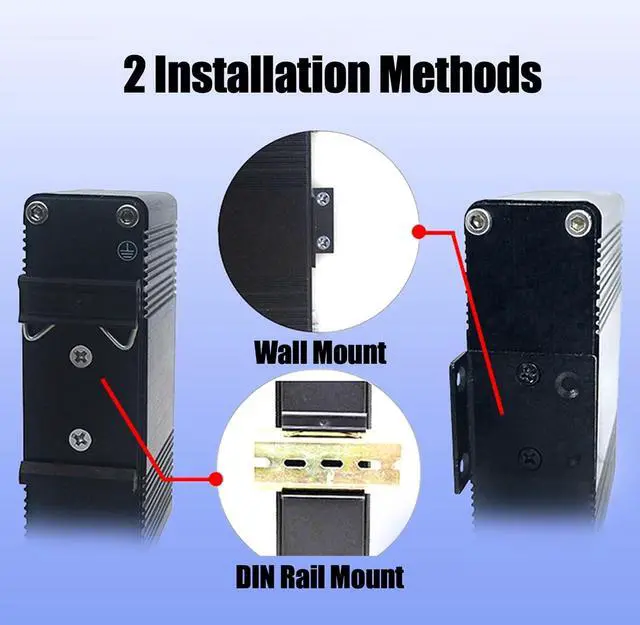 2 Installation Methods

Wall Mount

DIN Rail Mount