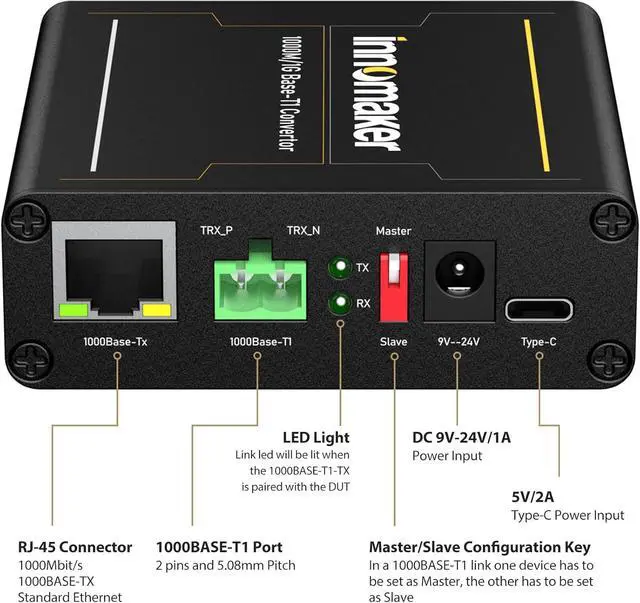 1000M/1G Base-T1 Convertor

innomaker

TRX_P TRX_N

Master

TX

RX

1000Base-Tx

1000Base-T1

Slave

9V--24V

Type-C

LED Light
Link led will be lit when the 1000BASE-T1-TX is paired with the DUT

DC 9V-24V/1A
Power Input

5V/2A
Type-C Power Input

RJ-45 Connector
1000Mbit/s
1000BASE-TX
Standard Ethernet

1000BASE-T1 Port
2 pins and 5.08mm Pitch

Master/Slave Configuration Key
In a 1000BASE-T1 link one device has to be set as Master, the other has to be set as Slave