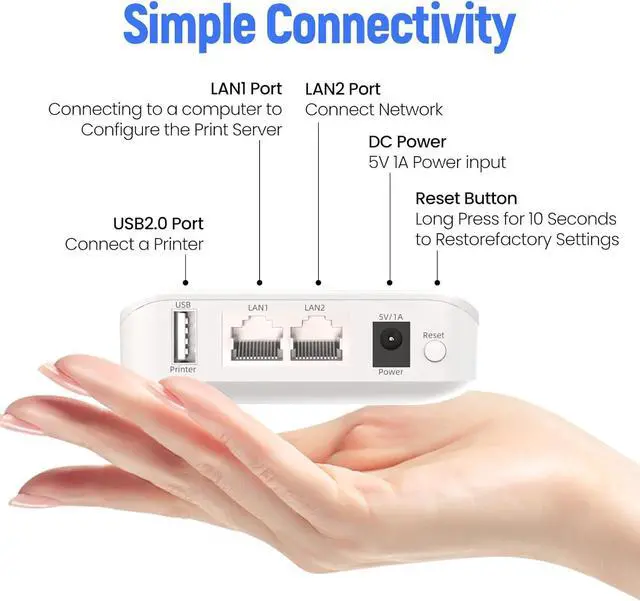 Simple Connectivity

LAN1 Port
Connecting to a computer to Configure the Print Server

LAN2 Port
Connect Network

DC Power
5V 1A Power input

Reset Button
Long Press for 10 Seconds to Restorefactory Settings

USB2.0 Port
Connect a Printer

USB
Printer
LAN1
LAN2
5V/1A
Power
Reset