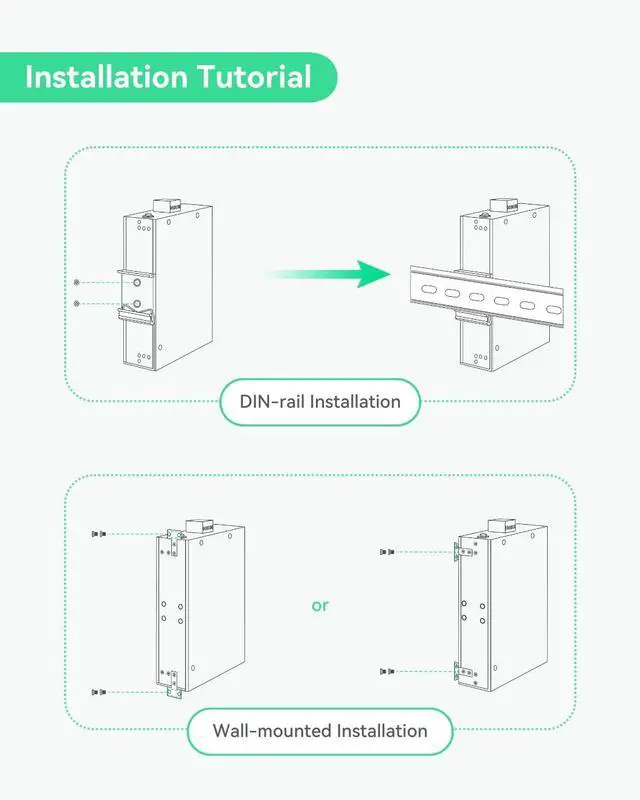 Installation Tutorial

DIN-rail Installation

or

Wall-mounted Installation