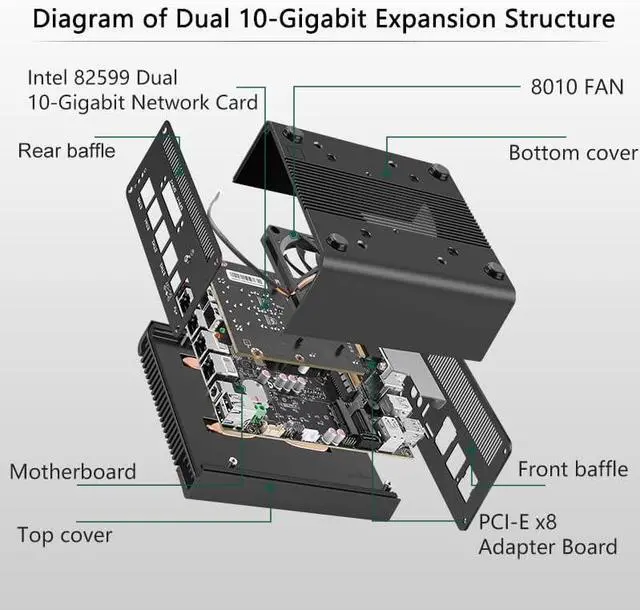 Diagram of Dual 10-Gigabit Expansion Structure

Intel 82599 Dual
10-Gigabit Network Card

8010 FAN

Rear baffle

Bottom cover

Motherboard

Front baffle

Top cover

PCI-E x8
Adapter Board