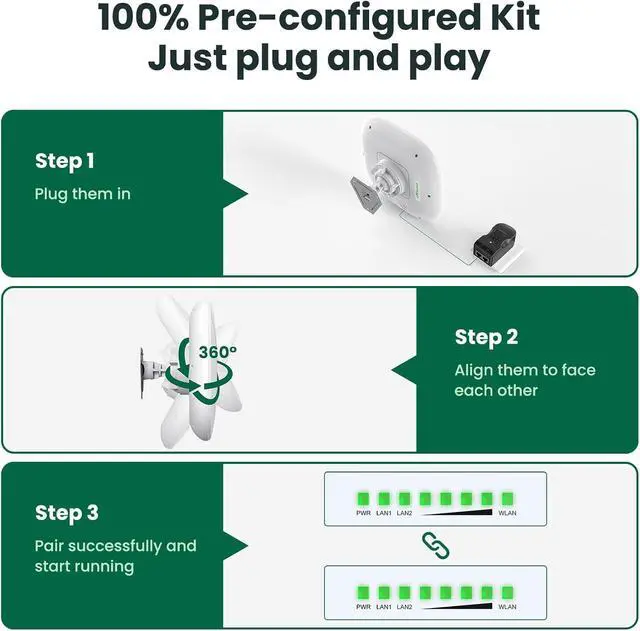 100% Pre-configured Kit
Just plug and play

Step 1
Plug them in

360°

Step 2
Align them to face each other

Step 3
Pair successfully and start running

PWR LAN1 LAN2 WLAN

PWR LAN1 LAN2 WLAN