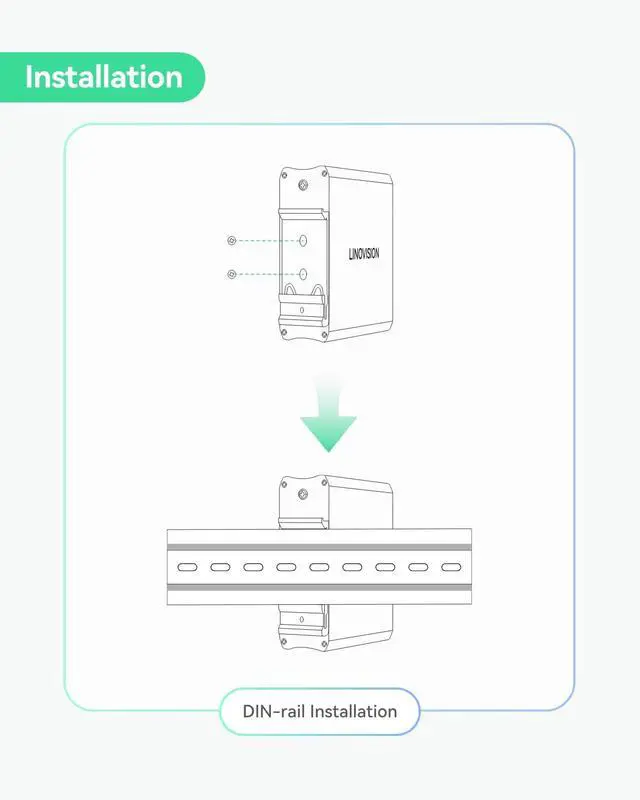 Installation

LINOVISION

DIN-rail Installation