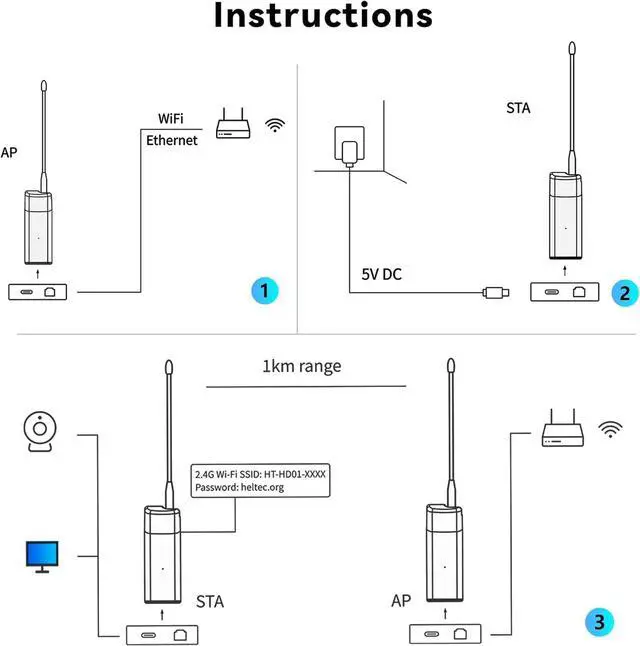 Instructions

AP

WiFi
Ethernet

1

STA

5V DC

2

1km range

2.4G Wi-Fi SSID: HT-HD01-XXXX
Password: heltec.org

STA

AP

3