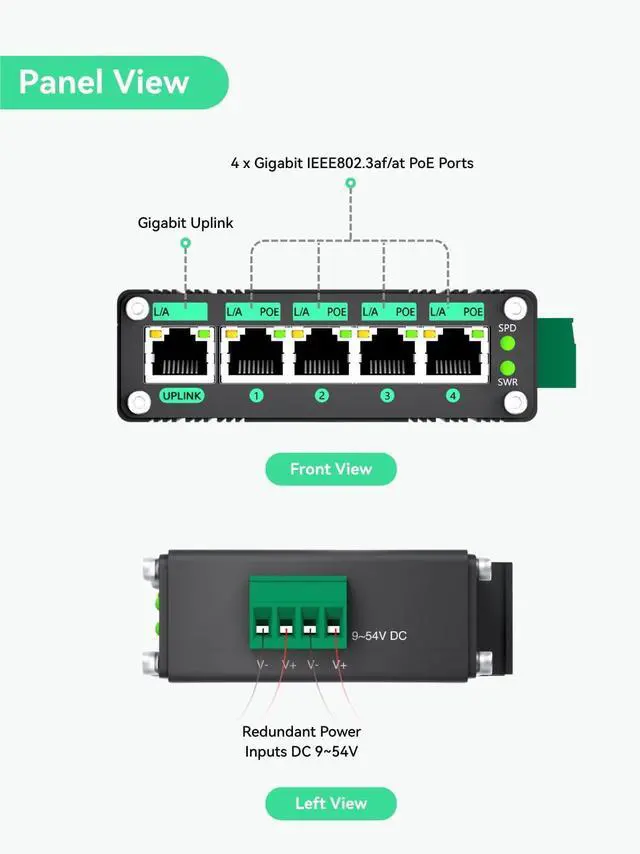 Panel View

4 x Gigabit IEEE802.3af/at PoE Ports

Gigabit Uplink

L/A

L/A POE

L/A POE

L/A POE

L/A POE

SPD

SWR

UPLINK

1

2

3

4

Front View

9~54V DC

V- V+ V- V+

Redundant Power Inputs DC 9~54V

Left View