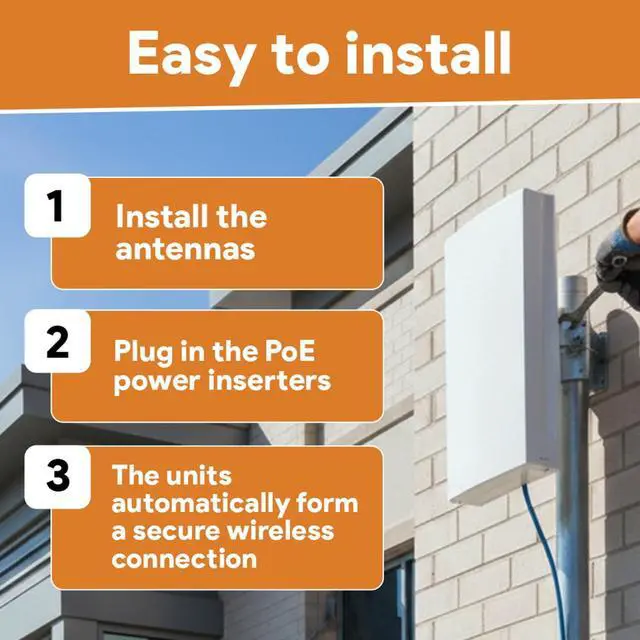 Easy to install

1
Install the antennas

2
Plug in the PoE power inserters

3
The units automatically form a secure wireless connection