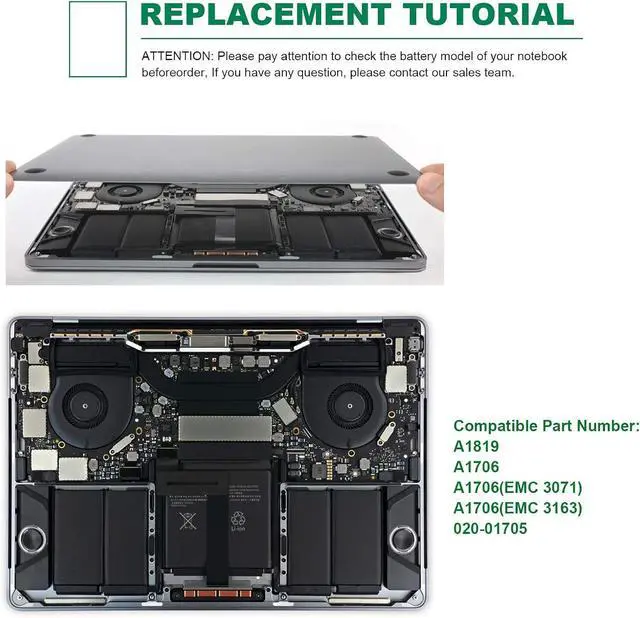 REPLACEMENT TUTORIAL

ATTENTION: Please pay attention to check the battery model of your notebook beforeorder, If you have any question, please contact our sales team.

Li-ion

Compatible Part Number:
A1819
A1706
A1706(EMC 3071)
A1706(EMC 3163)
020-01705