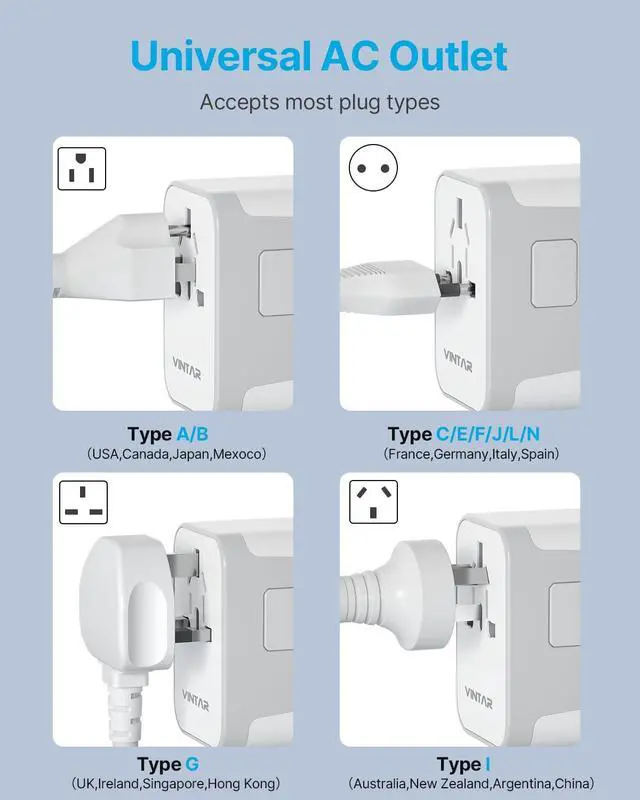 Universal AC Outlet

Accepts most plug types

VINTAR

Type A/B
(USA,Canada,Japan,Mexoco)

VINTAR

Type C/E/F/J/L/N
(France,Germany,Italy,Spain)

VINTAR

Type G
(UK,Ireland,Singapore,Hong Kong)

VINTAR

Type I
(Australia,New Zealand,Argentina,China)