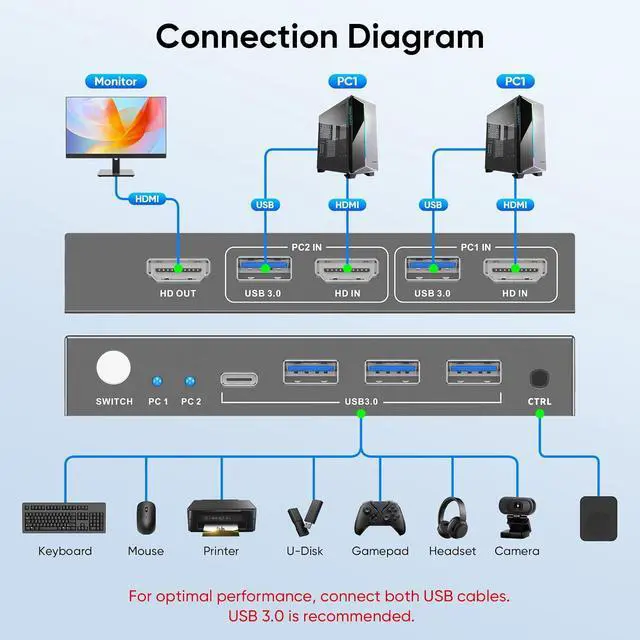 Connection Diagram

Monitor

PC1

PC1

HDMI

USB

HDMI

USB

HDMI

PC2 IN

PC1 IN

HD OUT

USB 3.0

HD IN

USB 3.0

HD IN

SWITCH

PC 1

PC 2

USB3.0

CTRL

Keyboard

Mouse

Printer

U-Disk

Gamepad

Headset

Camera

For optimal performance, connect both USB cables.
USB 3.0 is recommended.