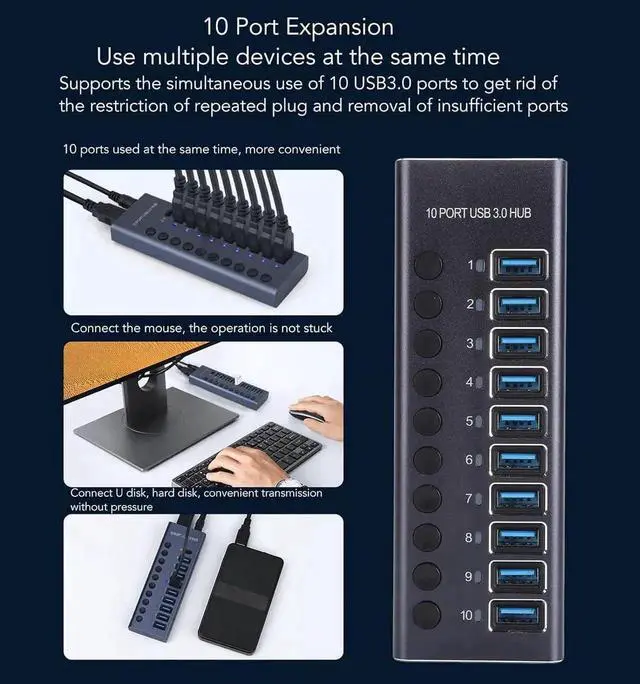 10 Port Expansion
Use multiple devices at the same time
Supports the simultaneous use of 10 USB3.0 ports to get rid of the restriction of repeated plug and removal of insufficient ports

10 ports used at the same time, more convenient

Connect the mouse, the operation is not stuck

Connect U disk, hard disk, convenient transmission without pressure

10 PORT USB 3.0 HUB

1
2
3
4
5
6
7
8
9
10