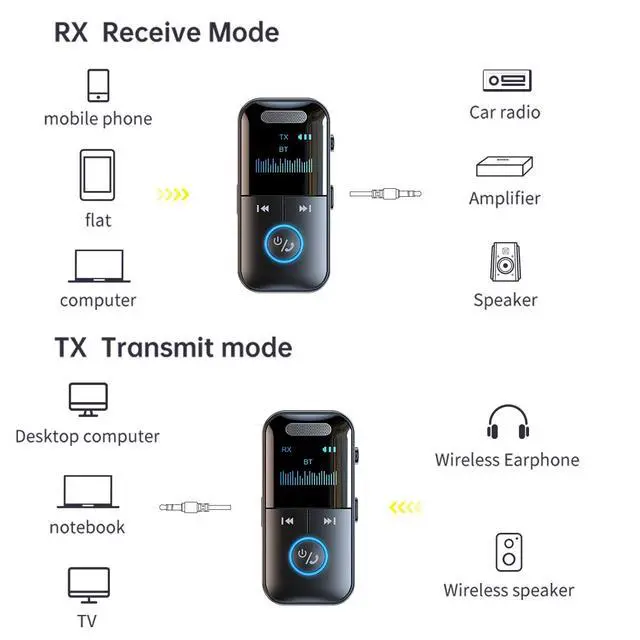 RX Receive Mode

mobile phone

flat

computer

TX

BT

Car radio

Amplifier

Speaker

TX Transmit mode

Desktop computer

notebook

TV

RX

BT

Wireless Earphone

Wireless speaker