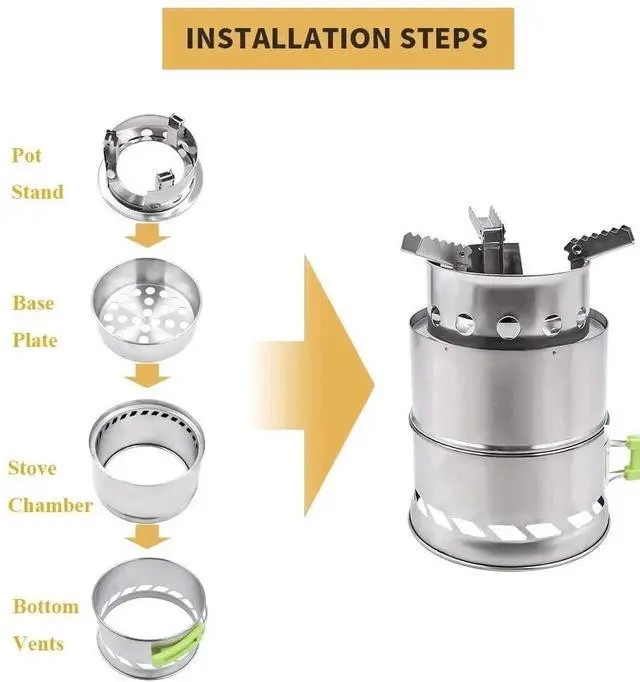 INSTALLATION STEPS

Pot Stand

Base Plate

Stove Chamber

Bottom Vents