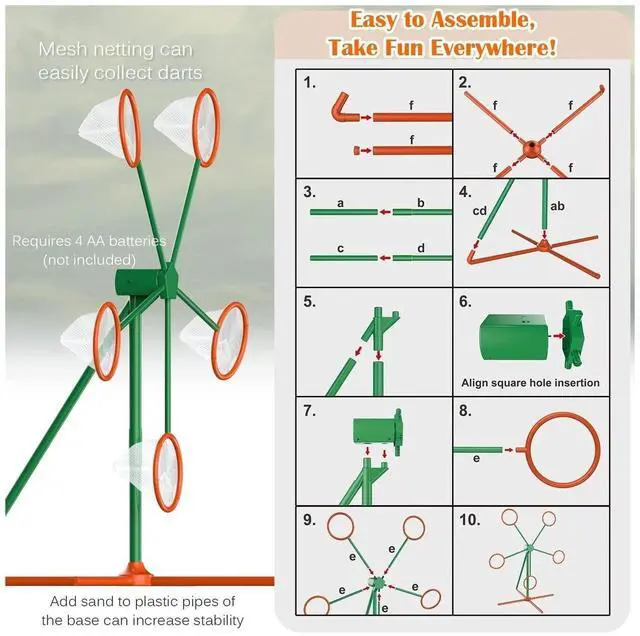 Mesh netting can easily collect darts

Requires 4 AA batteries (not included)

Add sand to plastic pipes of the base can increase stability

Easy to Assemble, Take Fun Everywhere!

1.
f
f

2.
f
f
f
f

3.
a
b
c
d

4.
cd
ab

5.

6.
Align square hole insertion

7.

8.
e

9.
e
e
e
e
e

10.