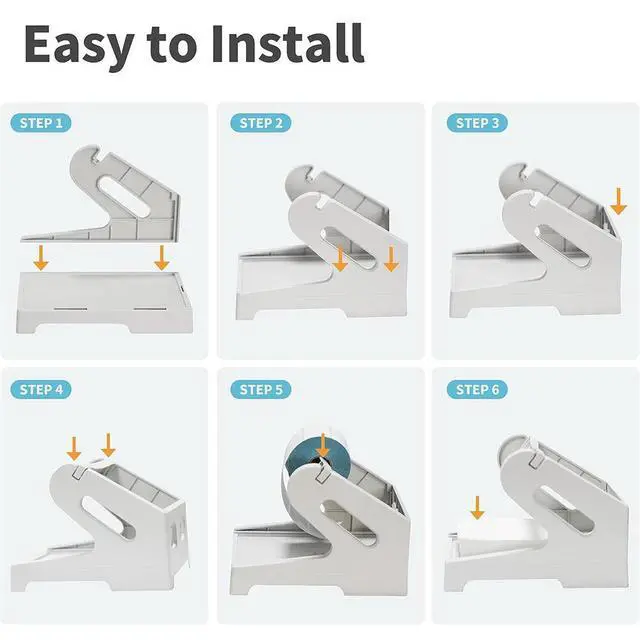 Easy to Install

STEP 1

STEP 2

STEP 3

STEP 4

STEP 5

STEP 6