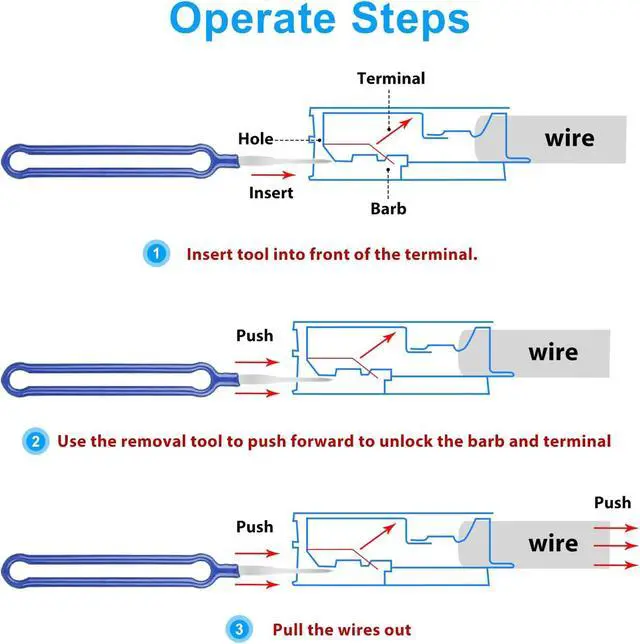 Operate Steps

Terminal

Hole

wire

Insert

Barb

1 Insert tool into front of the terminal.

Push

wire

2 Use the removal tool to push forward to unlock the barb and terminal

Push

Push

wire

3 Pull the wires out