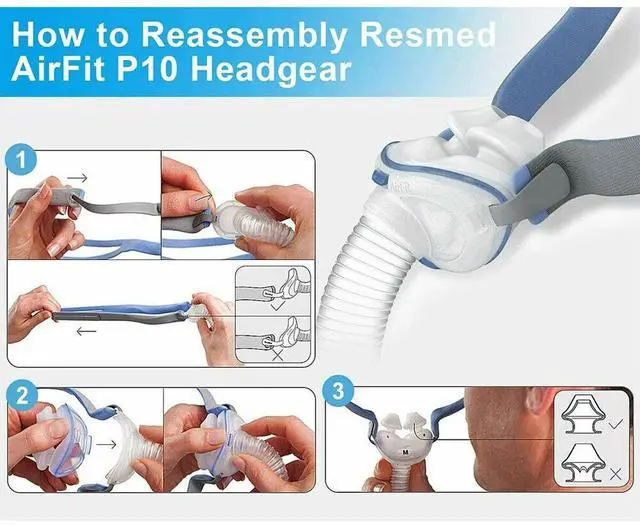 How to Reassembly Resmed AirFit P10 Headgear

1

2

3

M