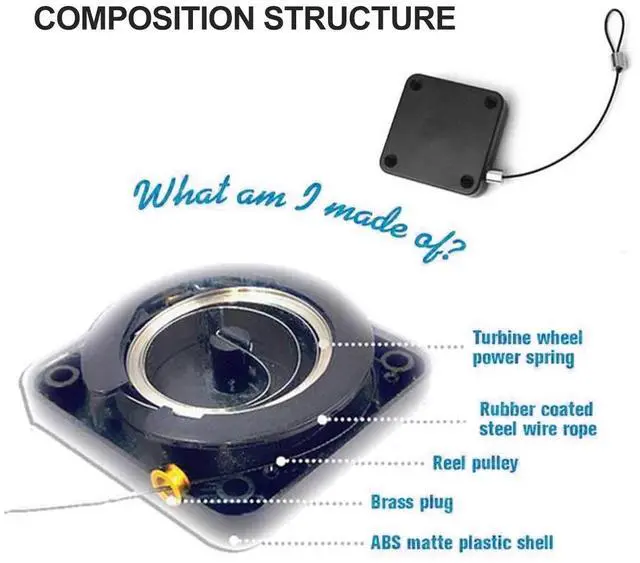 COMPOSITION STRUCTURE

What am I made of?

Turbine wheel power spring

Rubber coated steel wire rope

Reel pulley

Brass plug

ABS matte plastic shell