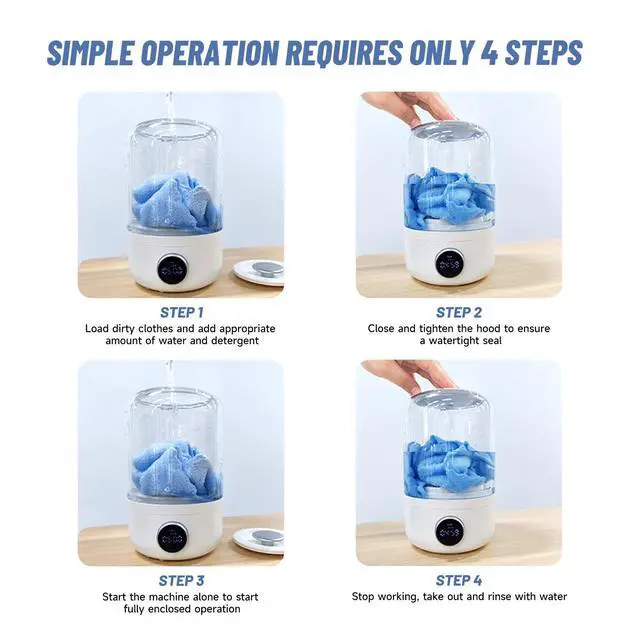 SIMPLE OPERATION REQUIRES ONLY 4 STEPS

STEP 1
Load dirty clothes and add appropriate amount of water and detergent

STEP 2
Close and tighten the hood to ensure a watertight seal

STEP 3
Start the machine alone to start fully enclosed operation

STEP 4
Stop working, take out and rinse with water