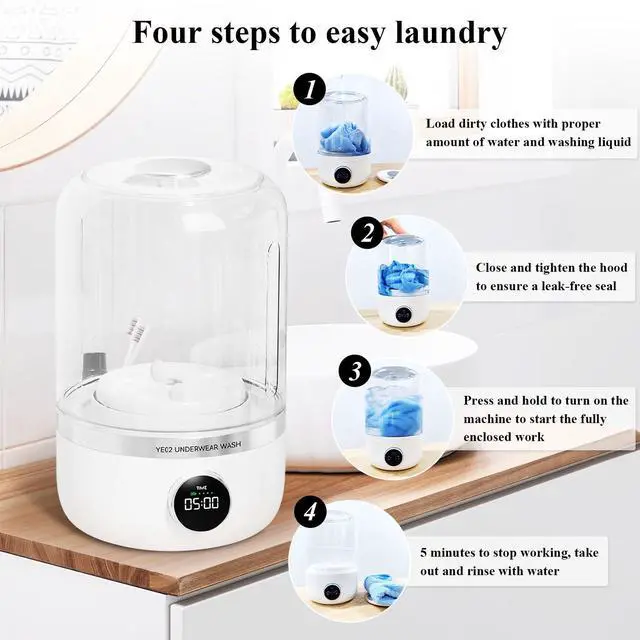 Four steps to easy laundry

1

Load dirty clothes with proper amount of water and washing liquid

2

Close and tighten the hood to ensure a leak-free seal

3

Press and hold to turn on the machine to start the fully enclosed work

4

5 minutes to stop working, take out and rinse with water

YE02 UNDERWEAR WASH

TIME

05:00