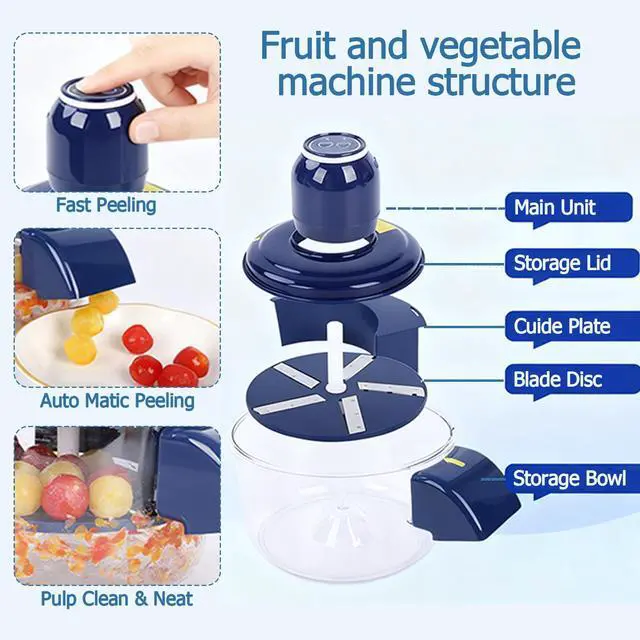 Fruit and vegetable machine structure

Fast Peeling

Auto Matic Peeling

Pulp Clean & Neat

Main Unit

Storage Lid

Cuide Plate

Blade Disc

Storage Bowl