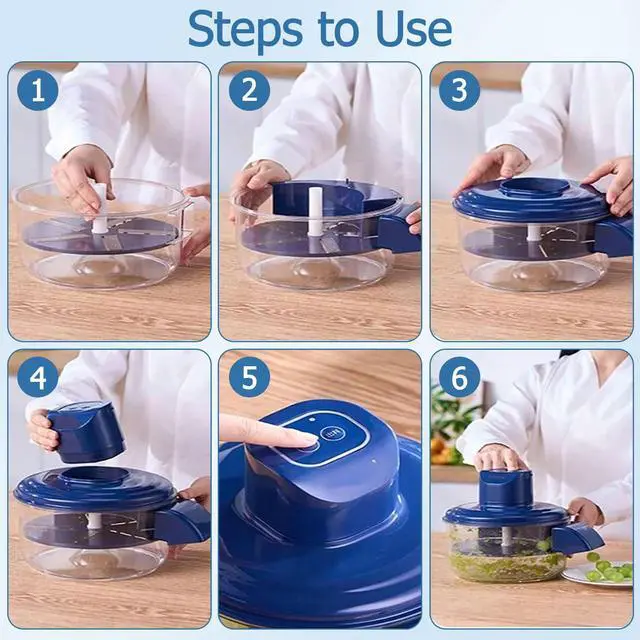 Steps to Use

1

2

3

4

5

6