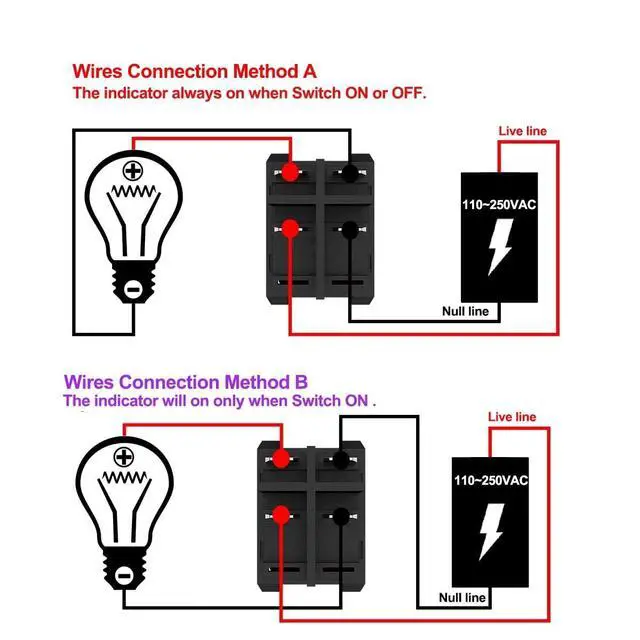 Wires Connection Method A
The indicator always on when Switch ON or OFF.

Live line

110~250VAC

Null line

Wires Connection Method B
The indicator will on only when Switch ON .

Live line

110~250VAC

Null line