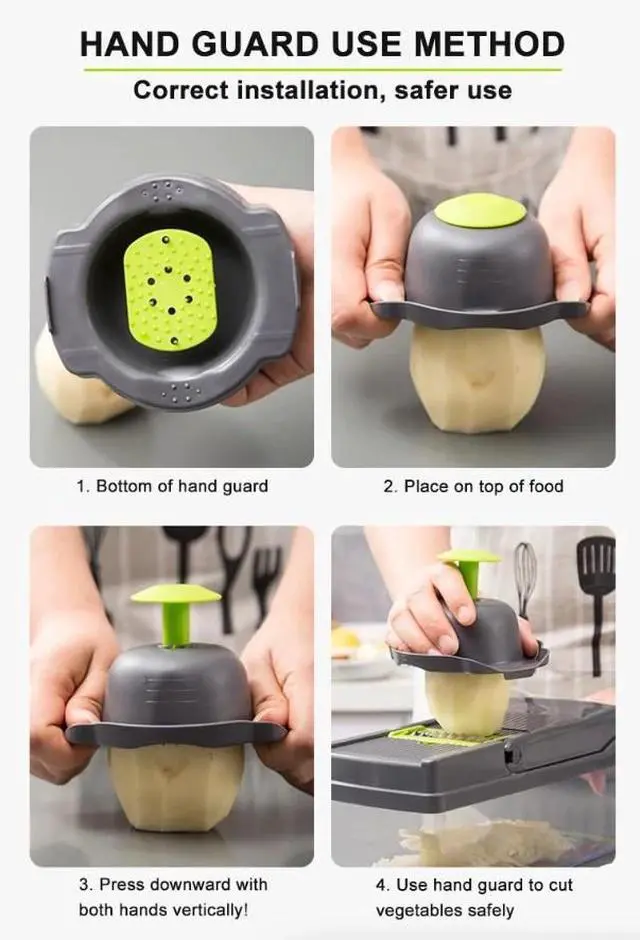 HAND GUARD USE METHOD

Correct installation, safer use

1. Bottom of hand guard

2. Place on top of food

3. Press downward with both hands vertically!

4. Use hand guard to cut vegetables safely