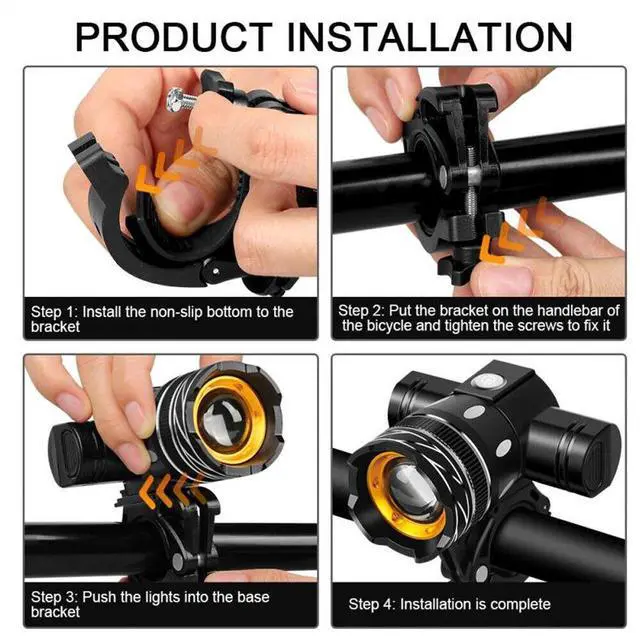 PRODUCT INSTALLATION

Step 1: Install the non-slip bottom to the bracket

Step 2: Put the bracket on the handlebar of the bicycle and tighten the screws to fix it

Step 3: Push the lights into the base bracket

Step 4: Installation is complete