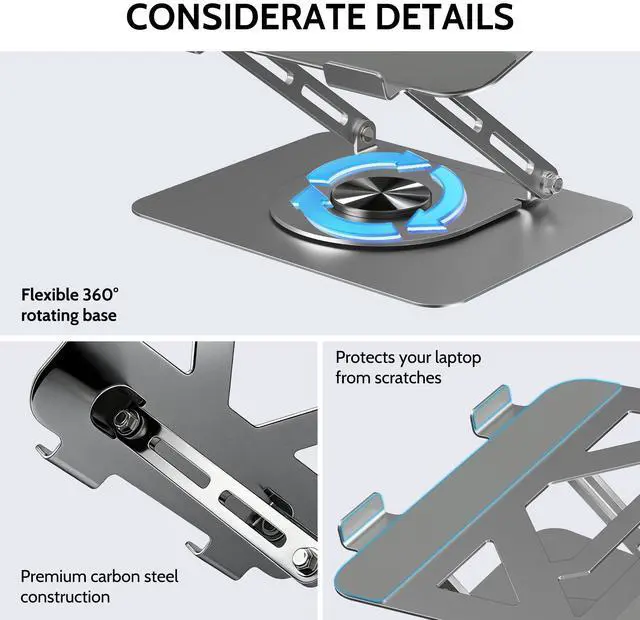 CONSIDERATE DETAILS

Flexible 360° rotating base

Premium carbon steel construction

Protects your laptop from scratches