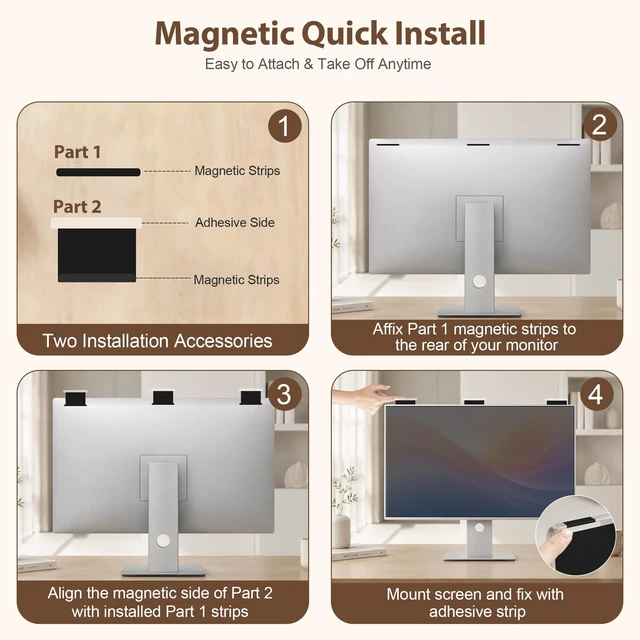 Magnetic Quick Install
Easy to Attach & Take Off Anytime

1
Part 1
Magnetic Strips
Part 2
Adhesive Side
Magnetic Strips
Two Installation Accessories

2
Affix Part 1 magnetic strips to the rear of your monitor

3
Align the magnetic side of Part 2 with installed Part 1 strips

4
Mount screen and fix with adhesive strip