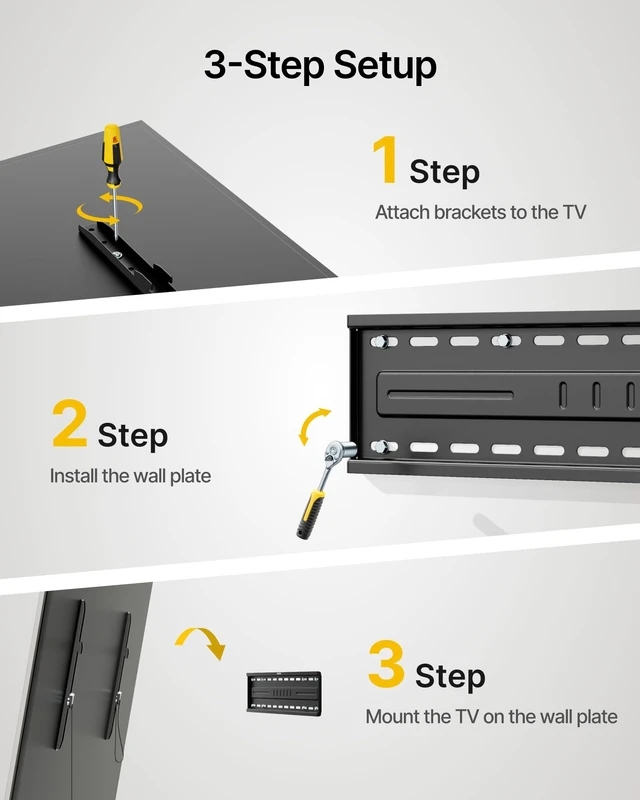 3-Step Setup

1 Step

Attach brackets to the TV

2 Step

Install the wall plate

3 Step

Mount the TV on the wall plate