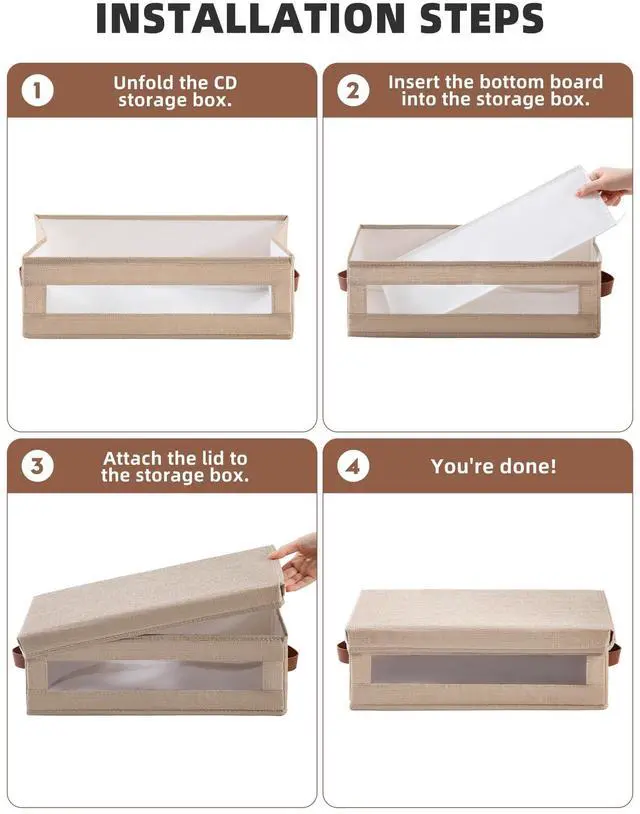 INSTALLATION STEPS

1 Unfold the CD storage box.

2 Insert the bottom board into the storage box.

3 Attach the lid to the storage box.

4 You're done!