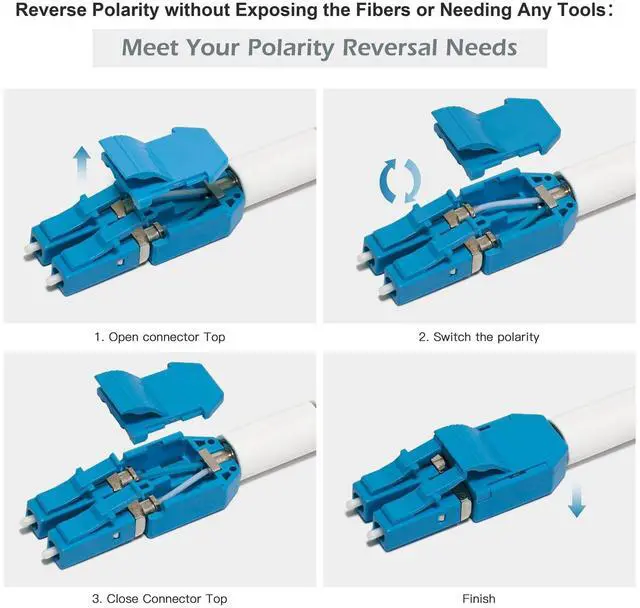 Reverse Polarity without Exposing the Fibers or Needing Any Tools:

Meet Your Polarity Reversal Needs

1. Open connector Top

2. Switch the polarity

3. Close Connector Top

Finish