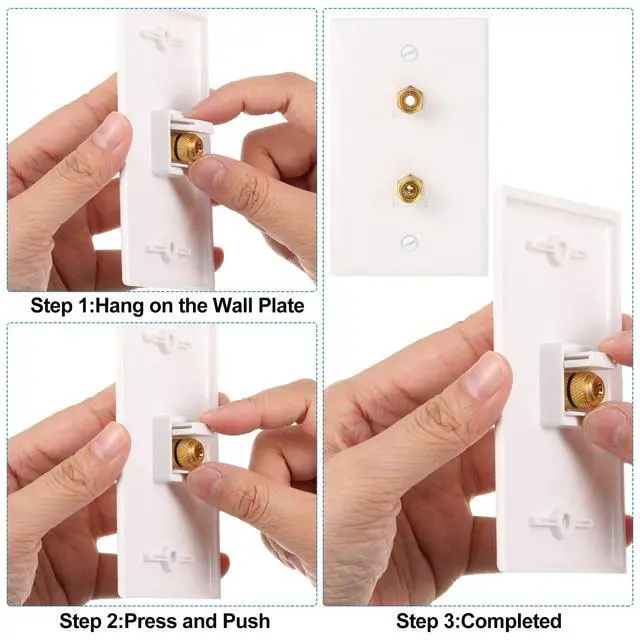 Step 1:Hang on the Wall Plate

Step 2:Press and Push

Step 3:Completed