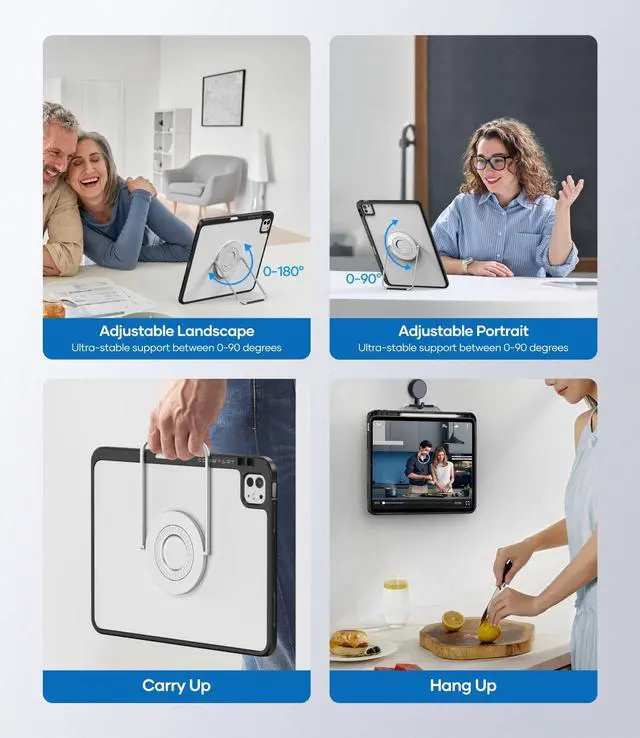 0-180°

Adjustable Landscape
Ultra-stable support between 0-90 degrees

0-90°

Adjustable Portrait
Ultra-stable support between 0-90 degrees

Carry Up

Hang Up