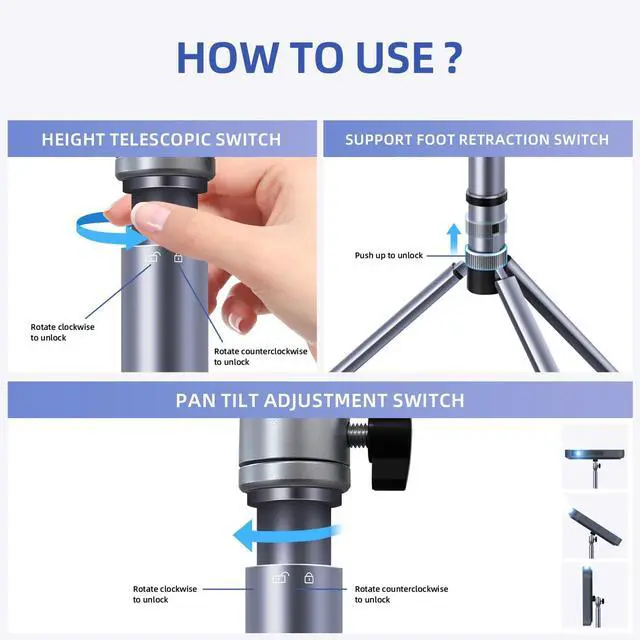 HOW TO USE ?

HEIGHT TELESCOPIC SWITCH

Rotate clockwise to unlock

Rotate counterclockwise to unlock

SUPPORT FOOT RETRACTION SWITCH

Push up to unlock

PAN TILT ADJUSTMENT SWITCH

Rotate clockwise to unlock

Rotate counterclockwise to unlock