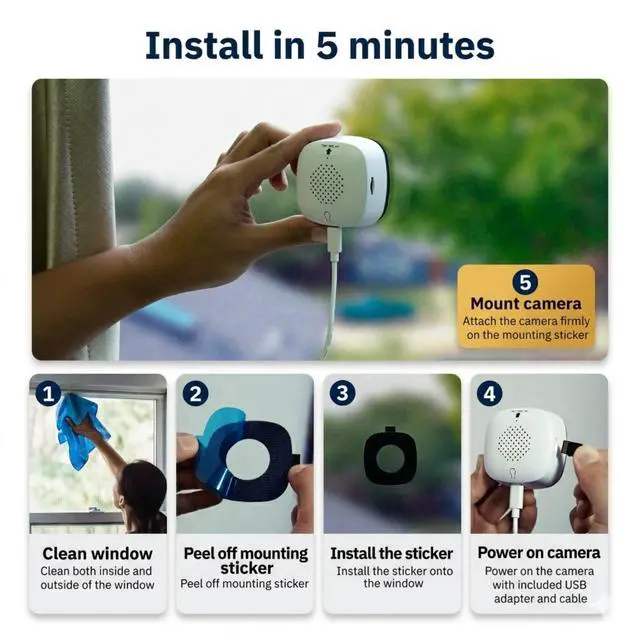 Install in 5 minutes

5
Mount camera
Attach the camera firmly on the mounting sticker

1
Clean window
Clean both inside and outside of the window

2
Peel off mounting sticker
Peel off mounting sticker

3
Install the sticker
Install the sticker onto the window

4
Power on camera
Power on the camera with included USB adapter and cable